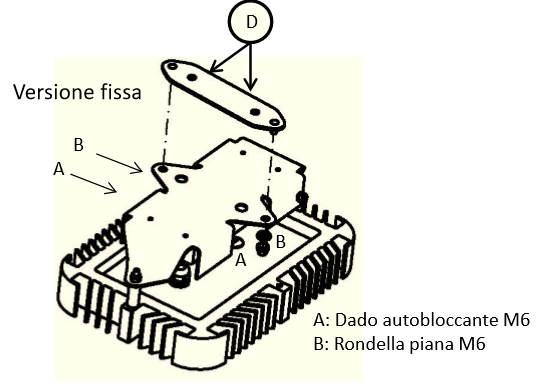 D

Versione fissa

B

A

B

A

A: Dado autobloccante M6
B: Rondella piana M6